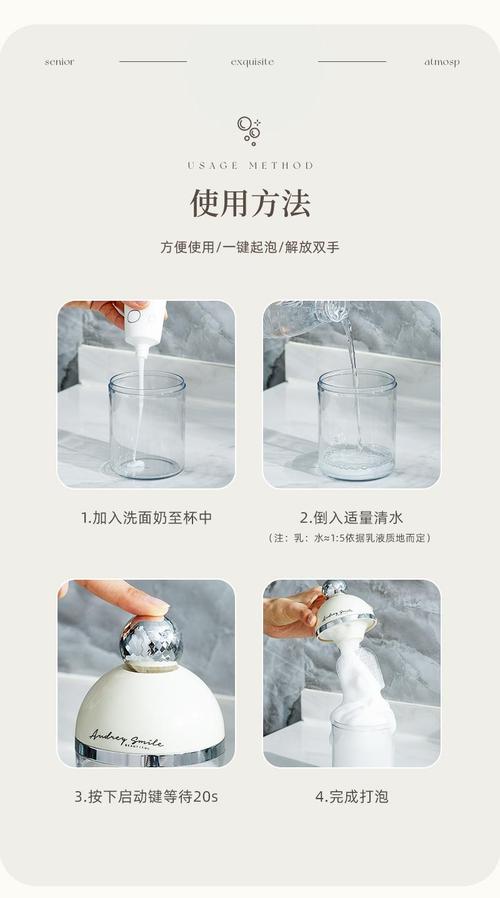 senior exquisite atmosp

USAGE METHOD

使用方法

方便使用/一键起泡/解放双手

1.加入洗面奶至杯中

2.倒入适量清水

（注：乳：水≈1:5依据乳液质地而定）

Audrey Smile

3.按下启动键等待20s

4.完成打泡