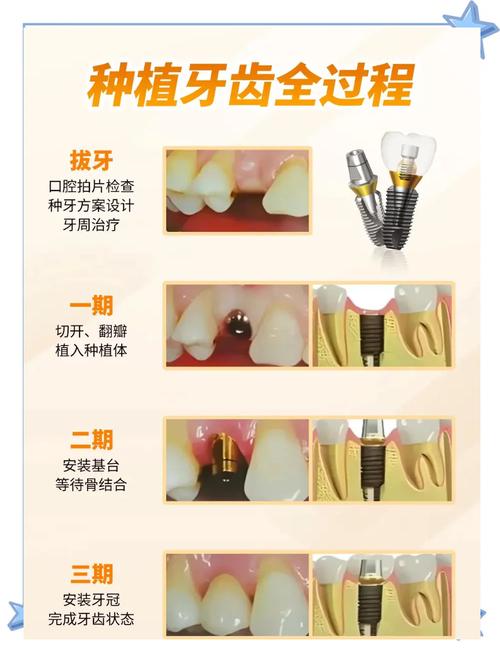 种植牙齿全过程

拔牙
口腔拍片检查
种牙方案设计
牙周治疗

一期
切开、翻瓣
植入种植体

二期
安装基台
等待骨结合

三期
安装牙冠
完成牙齿状态