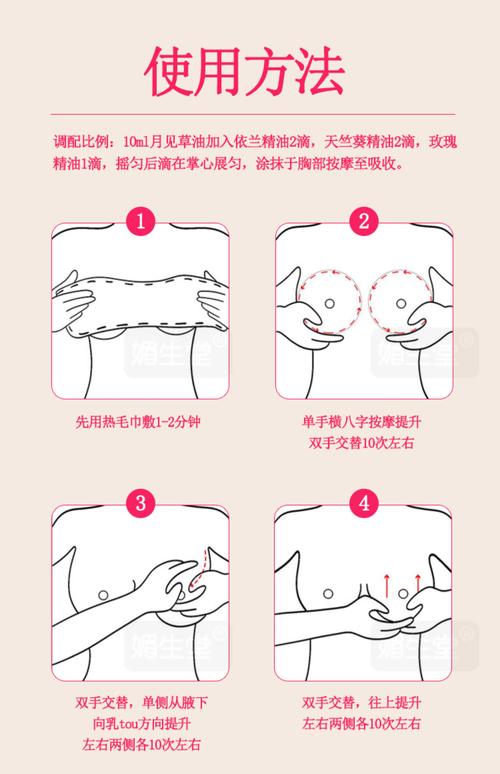 使用方法

调配比例：10ml月见草油加入依兰精油2滴，天竺葵精油2滴，玫瑰精油1滴，摇匀后滴在掌心展匀，涂抹于胸部按摩至吸收。

1

媚生堂

先用热毛巾敷1-2分钟

2

媚生堂

单手横八字按摩提升
双手交替10次左右

3

媚生堂

双手交替，单侧从腋下
向乳tou方向提升
左右两侧各10次左右

4

媚生堂

双手交替，往上提升
左右两侧各10次左右