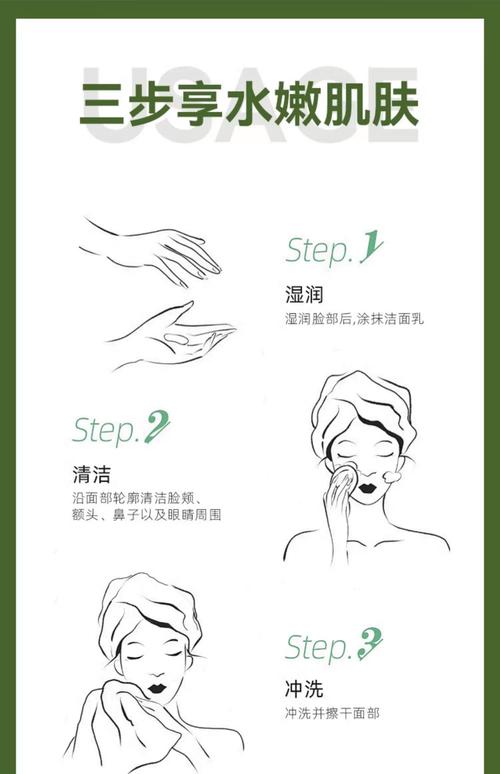 USAGE
三步享水嫩肌肤

Step.1
湿润
湿润脸部后,涂抹洁面乳

Step.2
清洁
沿面部轮廓清洁脸颊、额头、鼻子以及眼睛周围

Step.3
冲洗
冲洗并擦干面部