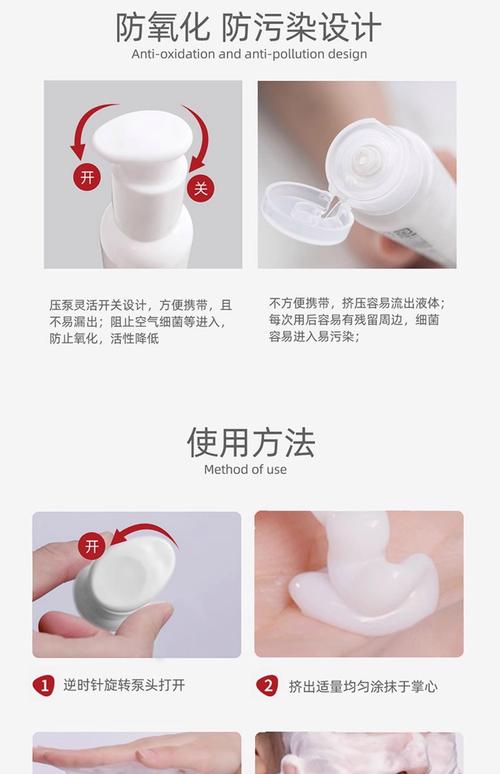 防氧化 防污染设计
Anti-oxidation and anti-pollution design

开

关

压泵灵活开关设计，方便携带，且不易漏出；阻止空气细菌等进入，防止氧化，活性降低

不方便携带，挤压容易流出液体；每次用后容易有残留周边，细菌容易进入易污染；

使用方法
Method of use

开

1 逆时针旋转泵头打开

2 挤出适量均匀涂抹于掌心