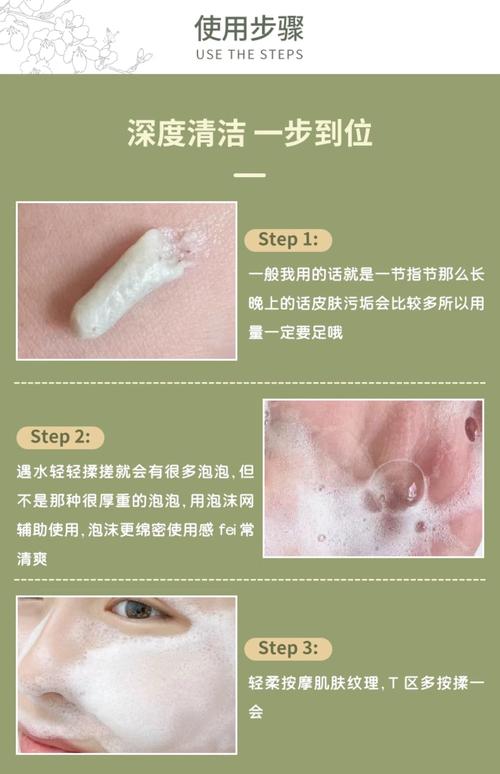 使用步骤
USE THE STEPS

深度清洁 一步到位

Step 1:
一般我用的话就是一节指节那么长 晚上的话皮肤污垢会比较多所以用量一定要足哦

Step 2:
遇水轻轻揉搓就会有很多泡泡，但不是那种很厚重的泡泡，用泡沫网辅助使用，泡沫更绵密使用感 fei 常清爽

Step 3:
轻柔按摩肌肤纹理，T 区多按揉一会