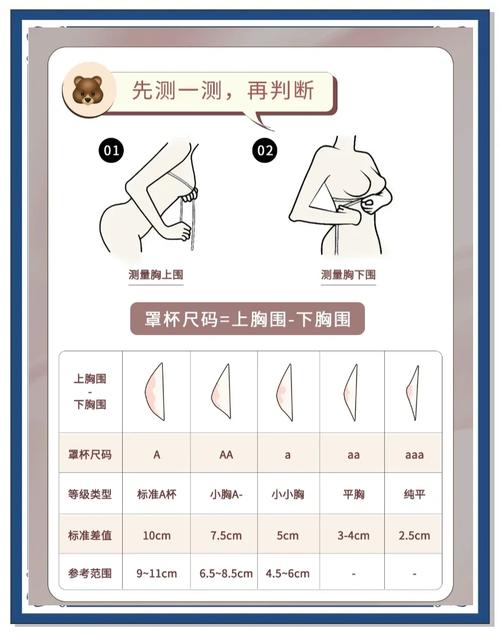 先测一测，再判断

01

测量胸上围

02

测量胸下围

罩杯尺码=上胸围-下胸围

| 上胸围 - 下胸围 | | | | | |
|---|---|---|---|---|---|
| 罩杯尺码 | A | AA | a | aa | aaa |
| 等级类型 | 标准A杯 | 小胸A- | 小小胸 | 平胸 | 纯平 |
| 标准差值 | 10cm | 7.5cm | 5cm | 3-4cm | 2.5cm |
| 参考范围 | 9~11cm | 6.5~8.5cm | 4.5~6cm | - | - |