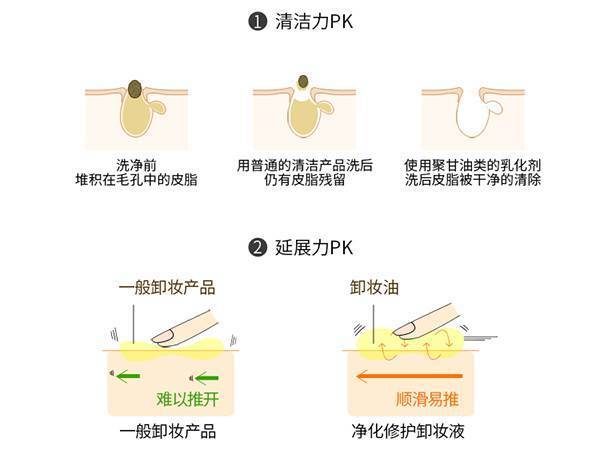 ❶ 清洁力PK

洗净前
堆积在毛孔中的皮脂

用普通的清洁产品洗后
仍有皮脂残留

使用聚甘油类的乳化剂
洗后皮脂被干净的清除

❷ 延展力PK

一般卸妆产品

难以推开

一般卸妆产品

卸妆油

顺滑易推

净化修护卸妆液