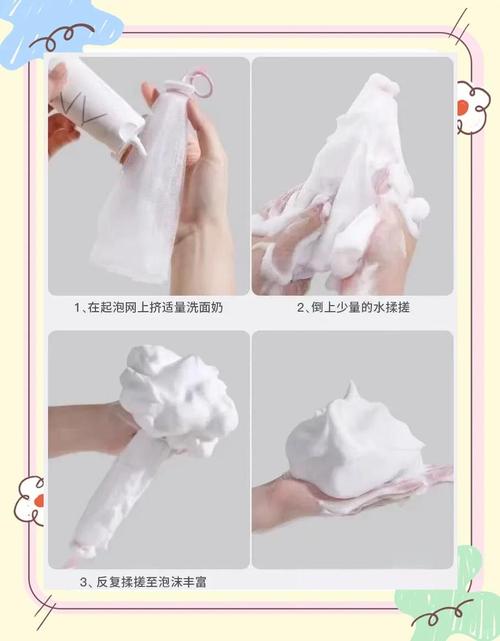 1、在起泡网上挤适量洗面奶

2、倒上少量的水揉搓

3、反复揉搓至泡沫丰富