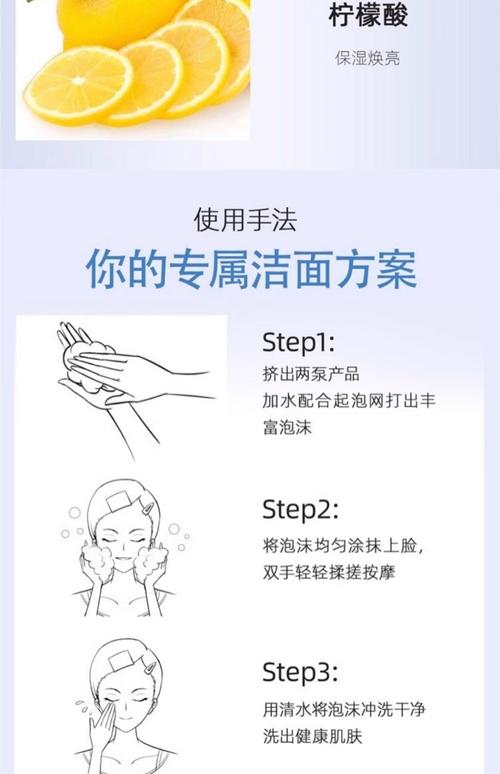 柠檬酸

保湿焕亮

使用手法

你的专属洁面方案

Step1:

挤出两泵产品
加水配合起泡网打出丰富泡沫

Step2:

将泡沫均匀涂抹上脸，
双手轻轻揉搓按摩

Step3:

用清水将泡沫冲洗干净
洗出健康肌肤