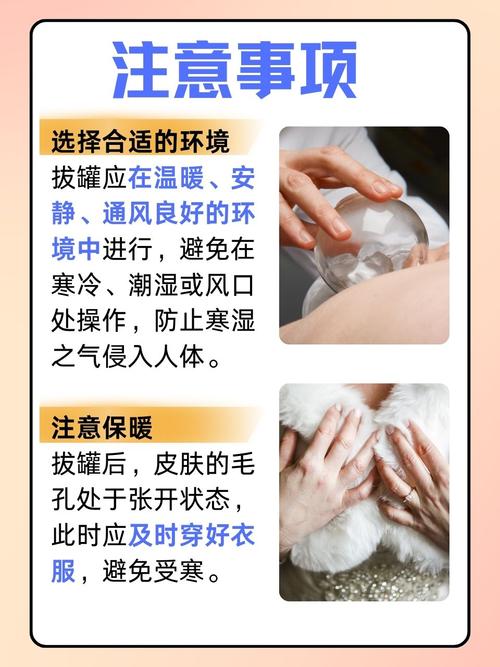 注意事项

选择合适的环境

拔罐应在温暖、安静、通风良好的环境中进行，避免在寒冷、潮湿或风口处操作，防止寒湿之气侵入人体。

注意保暖

拔罐后，皮肤的毛孔处于张开状态，此时应及时穿好衣服，避免受寒。