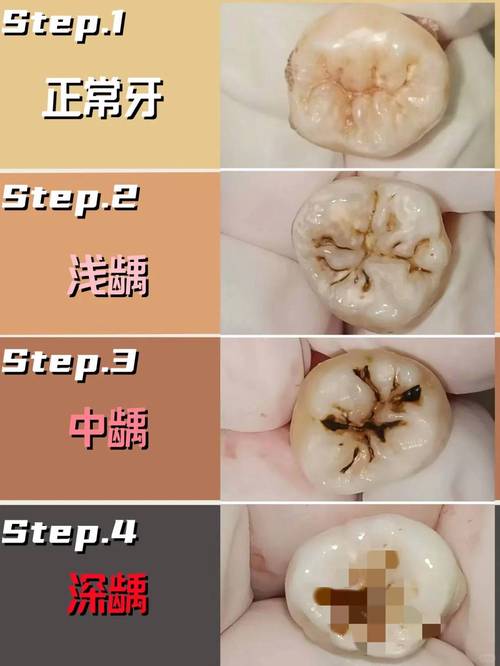 Step.1
正常牙

Step.2
浅龋

Step.3
中龋

Step.4
深龋