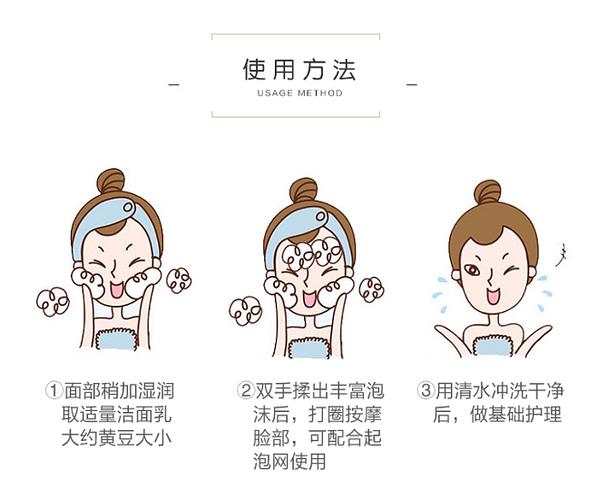 使用方法
USAGE METHOD

①面部稍加湿润取适量洁面乳大约黄豆大小

②双手揉出丰富泡沫后，打圈按摩脸部，可配合起泡网使用

③用清水冲洗干净后，做基础护理