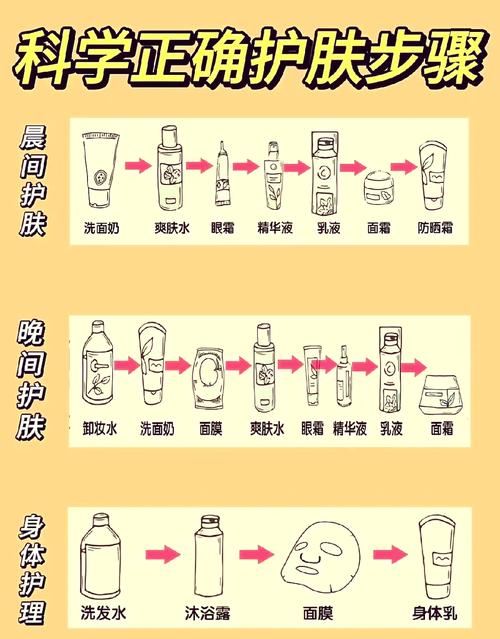 科学正确护肤步骤

晨间护肤

洗面奶 爽肤水 眼霜 精华液 乳液 面霜 防晒霜

晚间护肤

卸妆水 洗面奶 面膜 爽肤水 眼霜 精华液 乳液 面霜

身体护理

洗发水 沐浴露 面膜 身体乳