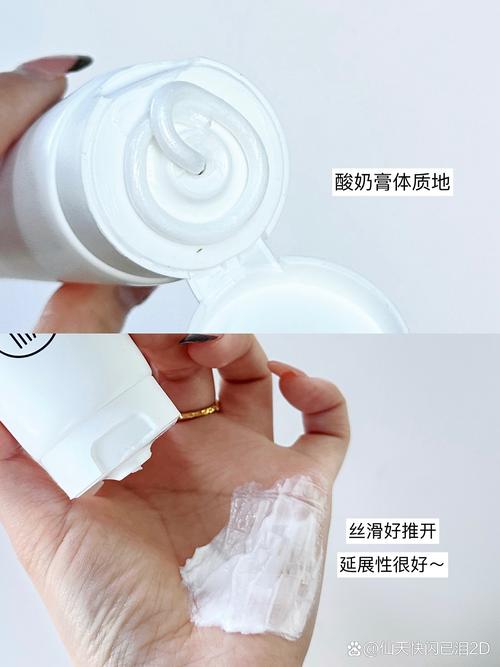 酸奶膏体质地

丝滑好推开
延展性很好～

@仙天快闪已泪2D