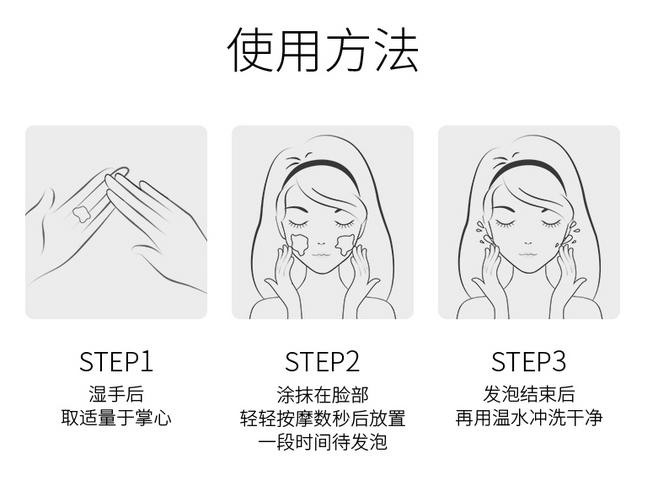 使用方法

STEP1
湿手后
取适量于掌心

STEP2
涂抹在脸部
轻轻按摩数秒后放置
一段时间待发泡

STEP3
发泡结束后
再用温水冲洗干净