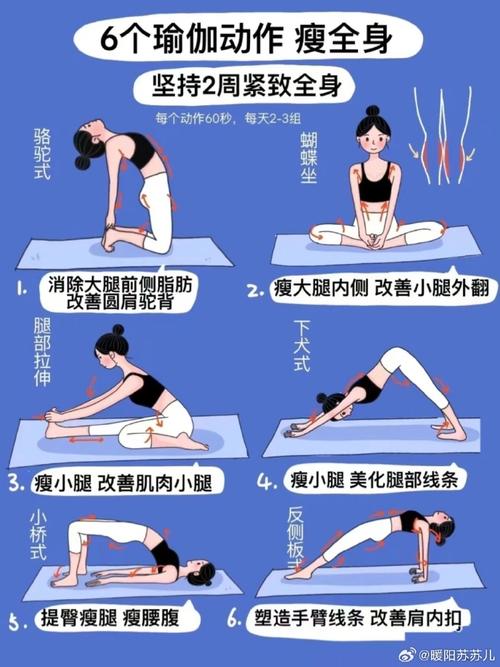 6个瑜伽动作 瘦全身

坚持2周紧致全身

每个动作60秒，每天2-3组

骆驼式

1. 消除大腿前侧脂肪 改善圆肩驼背

蝴蝶坐

2. 瘦大腿内侧 改善小腿外翻

腿部拉伸

3. 瘦小腿 改善肌肉小腿

下犬式

4. 瘦小腿 美化腿部线条

小桥式

5. 提臀瘦腿 瘦腰腹

反侧板式

6. 塑造手臂线条 改善肩内扣

@暖阳苏苏儿