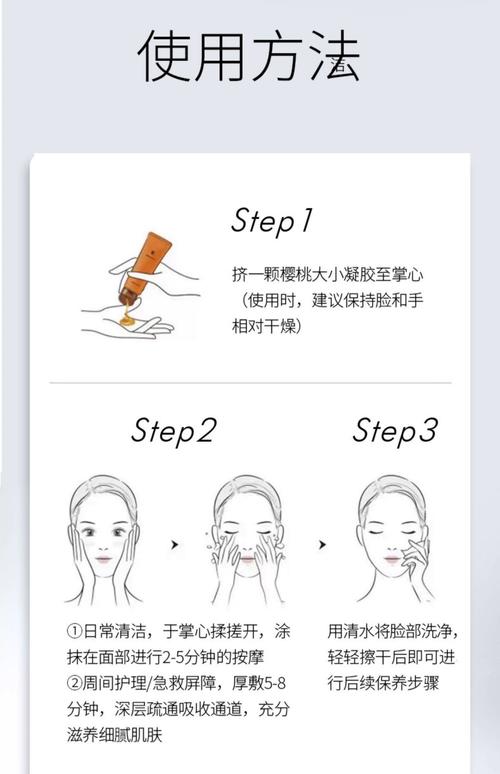 使用方法

Step1

挤一颗樱桃大小凝胶至掌心（使用时，建议保持脸和手相对干燥）

Step2

①日常清洁，于掌心揉搓开，涂抹在面部进行2-5分钟的按摩
②周间护理/急救屏障，厚敷5-8分钟，深层疏通吸收通道，充分滋养细腻肌肤

Step3

用清水将脸部洗净，轻轻擦干后即可进行后续保养步骤