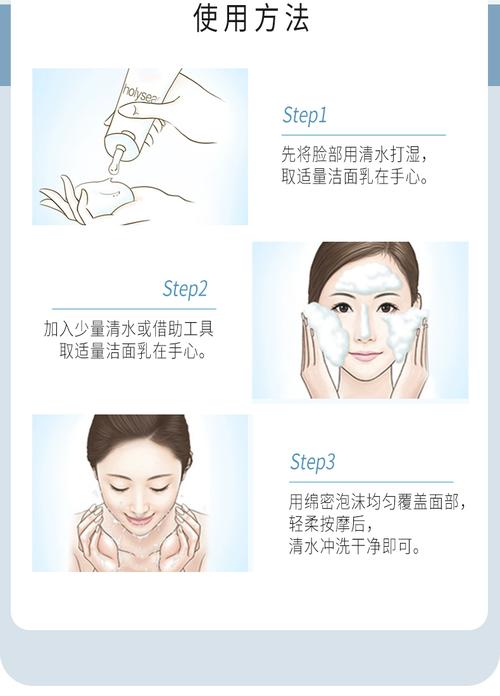 使用方法

holysea

Step1

先将脸部用清水打湿，
取适量洁面乳在手心。

Step2

加入少量清水或借助工具
取适量洁面乳在手心。

Step3

用绵密泡沫均匀覆盖面部，
轻柔按摩后，
清水冲洗干净即可。