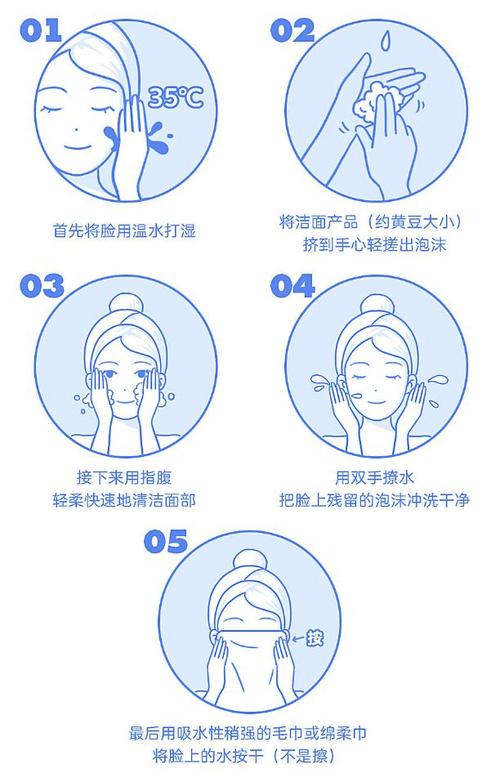 01

35℃

首先将脸用温水打湿

02

将洁面产品（约黄豆大小）
挤到手心轻搓出泡沫

03

接下来用指腹
轻柔快速地清洁面部

04

用双手撩水
把脸上残留的泡沫冲洗干净

05

按

最后用吸水性稍强的毛巾或绵柔巾
将脸上的水按干（不是擦）