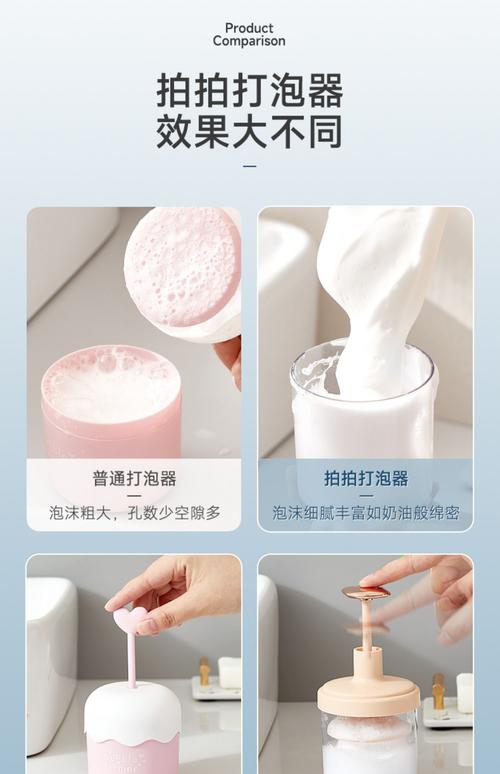 Product Comparison

拍拍打泡器
效果大不同

普通打泡器
泡沫粗大，孔数少空隙多

拍拍打泡器
泡沫细腻丰富如奶油般绵密