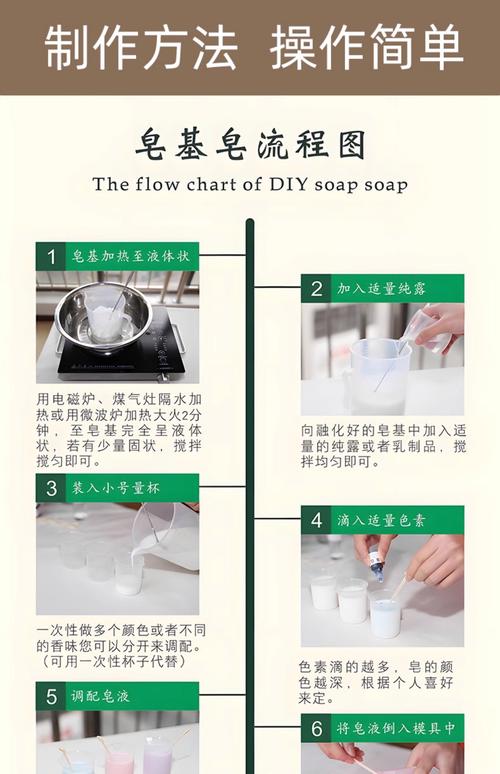 制作方法 操作简单

皂基皂流程图

The flow chart of DIY soap soap

1 皂基加热至液体状

用电磁炉、煤气灶隔水加热或用微波炉加热大火2分钟，至皂基完全呈液体状，若有少量固状，搅拌搅匀即可。

2 加入适量纯露

向融化好的皂基中加入适量的纯露或者乳制品，搅拌均匀即可。

3 装入小号量杯

一次性做多个颜色或者不同的香味您可以分开来调配。（可用一次性杯子代替）

4 滴入适量色素

色素滴的越多，皂的颜色越深，根据个人喜好来定。

5 调配皂液

6 将皂液倒入模具中