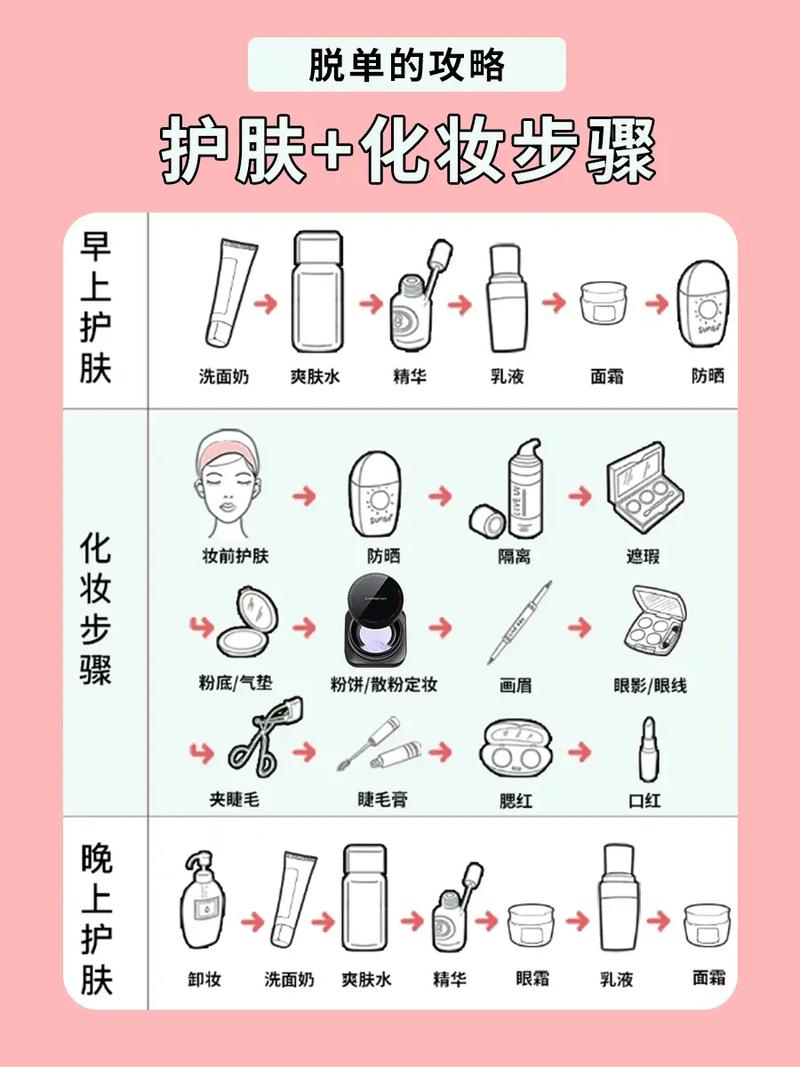 脱单的攻略

护肤+化妆步骤

早上护肤

洗面奶 爽肤水 精华 乳液 面霜 防晒

化妆步骤

妆前护肤 防晒 隔离 遮瑕

粉底/气垫 粉饼/散粉定妆 画眉 眼影/眼线

夹睫毛 睫毛膏 腮红 口红

晚上护肤

卸妆 洗面奶 爽肤水 精华 眼霜 乳液 面霜