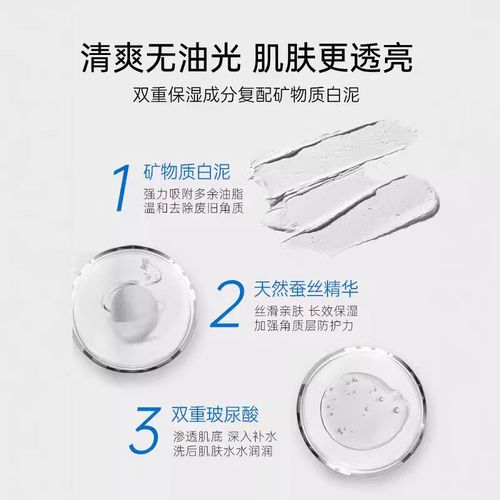 清爽无油光 肌肤更透亮
双重保湿成分复配矿物质白泥

1 矿物质白泥
强力吸附多余油脂
温和去除废旧角质

2 天然蚕丝精华
丝滑亲肤 长效保湿
加强角质层防护力

3 双重玻尿酸
渗透肌底 深入补水
洗后肌肤水水润润