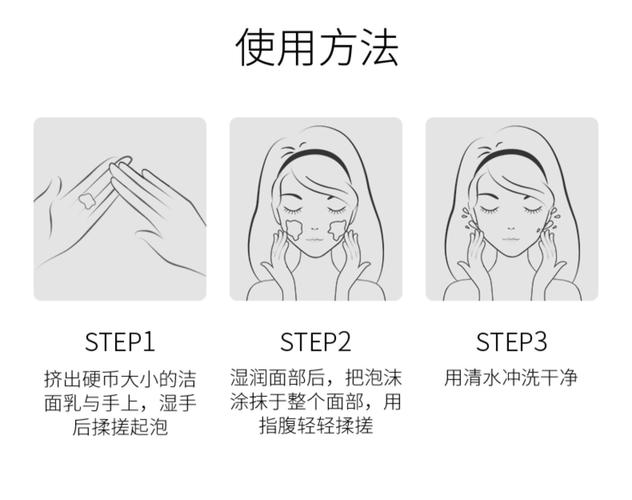 使用方法

STEP1

挤出硬币大小的洁面乳与手上，湿手后揉搓起泡

STEP2

湿润面部后，把泡沫涂抹于整个面部，用指腹轻轻揉搓

STEP3

用清水冲洗干净