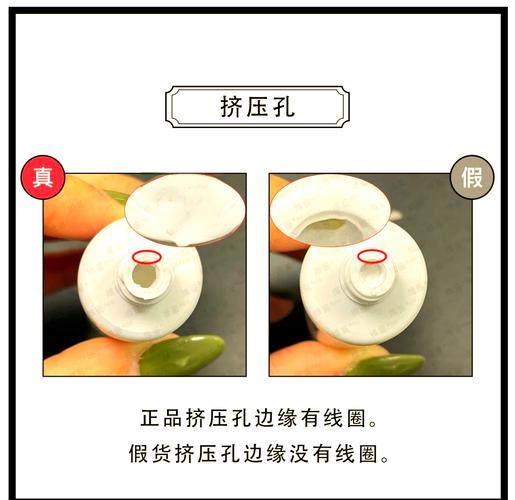 挤压孔

真

假

正品挤压孔边缘有线圈。
假货挤压孔边缘没有线圈。