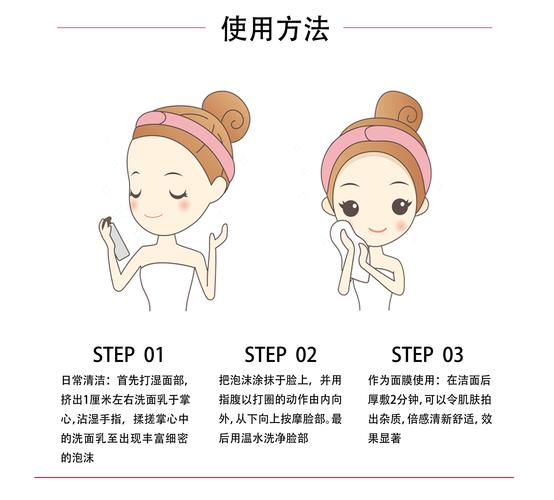 使用方法

STEP 01

日常清洁：首先打湿面部，挤出1厘米左右洗面乳于掌心，沾湿手指，揉搓掌心中的洗面乳至出现丰富细密的泡沫

STEP 02

把泡沫涂抹于脸上，并用指腹以打圈的动作由内向外，从下向上按摩脸部。最后用温水洗净脸部

STEP 03

作为面膜使用：在洁面后厚敷2分钟，可以令肌肤拍出杂质，倍感清新舒适，效果显著