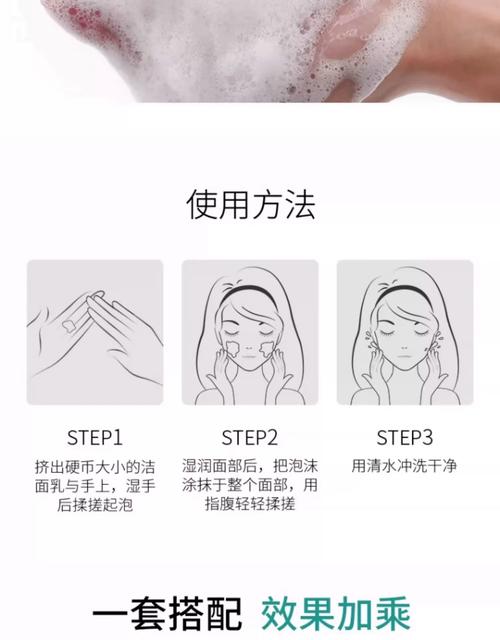 使用方法

STEP1

挤出硬币大小的洁面乳与手上，湿手后揉搓起泡

STEP2

湿润面部后，把泡沫涂抹于整个面部，用指腹轻轻揉搓

STEP3

用清水冲洗干净

一套搭配 效果加乘