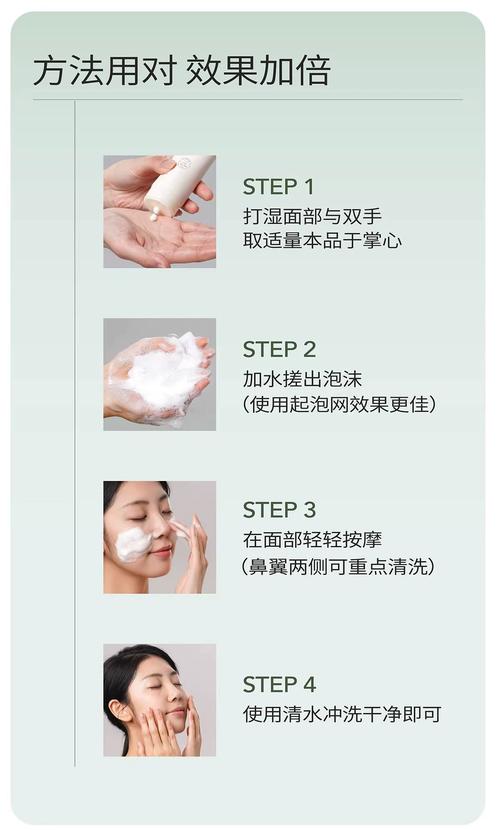 方法用对 效果加倍

STEP 1
打湿面部与双手
取适量本品于掌心

STEP 2
加水搓出泡沫
（使用起泡网效果更佳）

STEP 3
在面部轻轻按摩
（鼻翼两侧可重点清洗）

STEP 4
使用清水冲洗干净即可