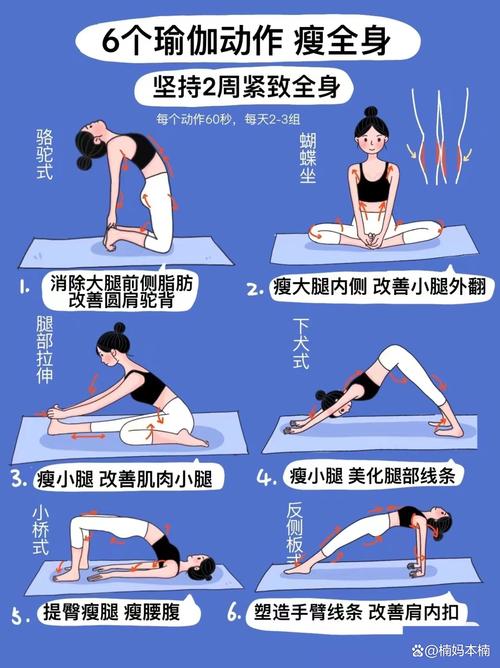 6个瑜伽动作 瘦全身

坚持2周紧致全身

每个动作60秒，每天2-3组

骆驼式

1. 消除大腿前侧脂肪 改善圆肩驼背

蝴蝶坐

2. 瘦大腿内侧 改善小腿外翻

腿部拉伸

3. 瘦小腿 改善肌肉小腿

下犬式

4. 瘦小腿 美化腿部线条

小桥式

5. 提臀瘦腿 瘦腰腹

反侧板式

6. 塑造手臂线条 改善肩内扣

@楠妈本楠