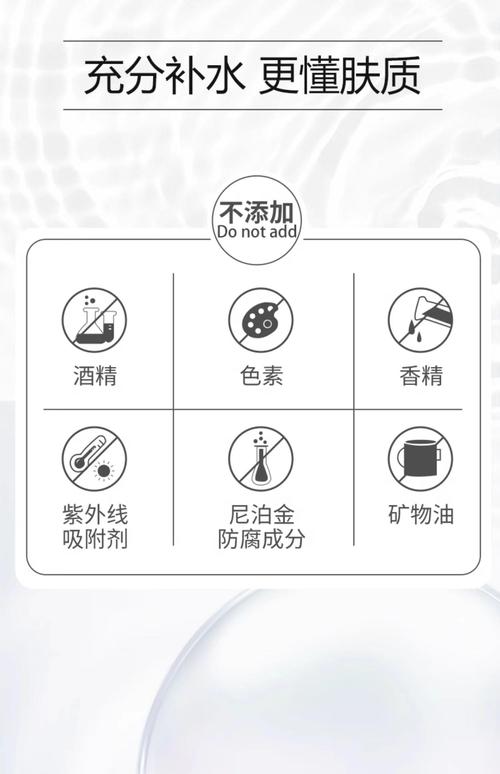 充分补水 更懂肤质

不添加
Do not add

酒精

色素

香精

紫外线
吸附剂

尼泊金
防腐成分

矿物油