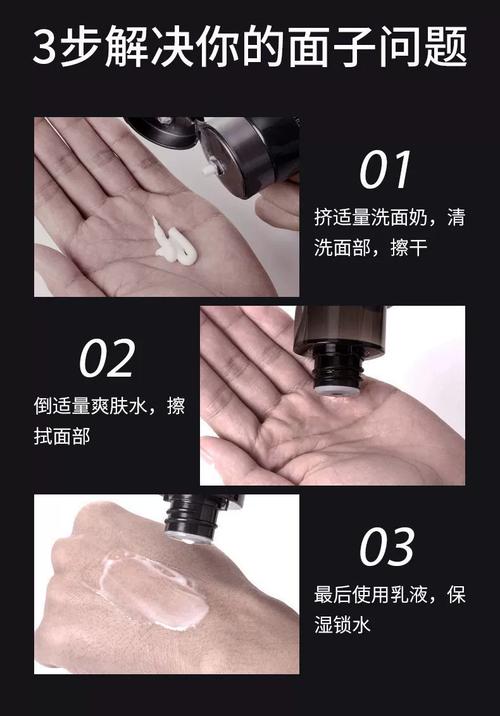 3步解决你的面子问题

01
挤适量洗面奶，清洗面部，擦干

02
倒适量爽肤水，擦拭面部

03
最后使用乳液，保湿锁水