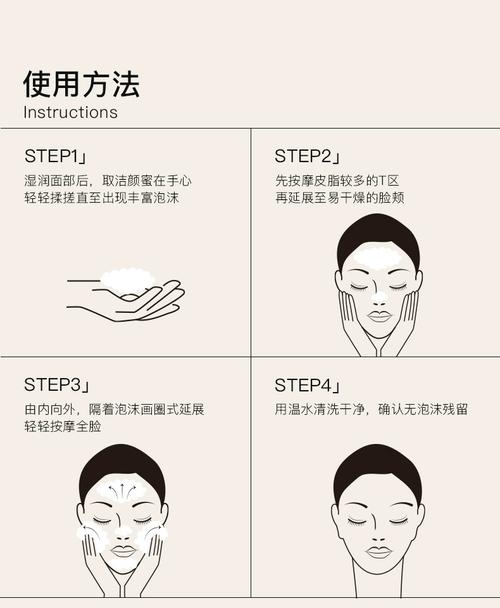 使用方法
Instructions

STEP1」
湿润面部后，取洁颜蜜在手心
轻轻揉搓直至出现丰富泡沫

STEP2」
先按摩皮脂较多的T区
再延展至易干燥的脸颊

STEP3」
由内向外，隔着泡沫画圈式延展
轻轻按摩全脸

STEP4」
用温水清洗干净，确认无泡沫残留