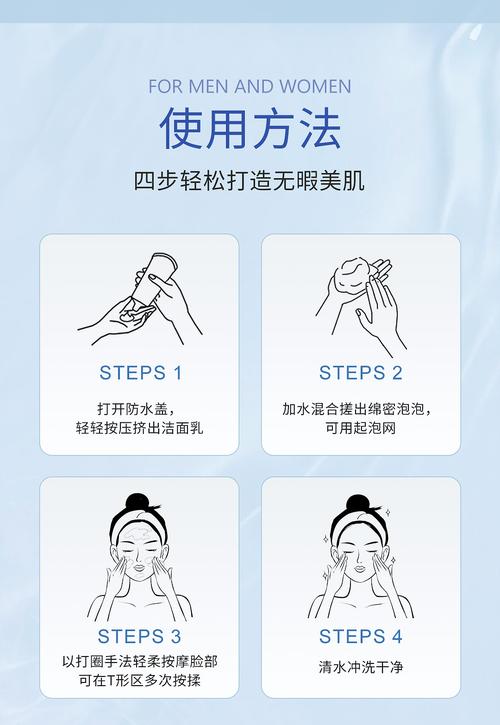 FOR MEN AND WOMEN

使用方法

四步轻松打造无暇美肌

STEPS 1

打开防水盖，
轻轻按压挤出洁面乳

STEPS 2

加水混合搓出绵密泡泡，
可用起泡网

STEPS 3

以打圈手法轻柔按摩脸部
可在T形区多次按揉

STEPS 4

清水冲洗干净