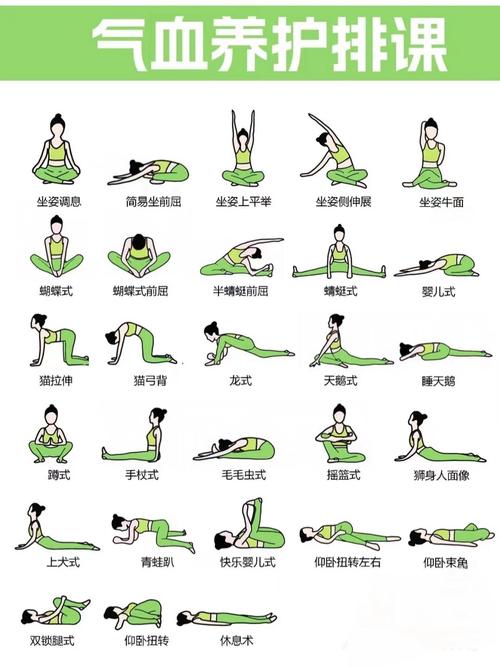 气血养护排课

坐姿调息 简易坐前屈 坐姿上平举 坐姿侧伸展 坐姿牛面

蝴蝶式 蝴蝶式前屈 半蜻蜓前屈 蜻蜓式 婴儿式

猫拉伸 猫弓背 龙式 天鹅式 睡天鹅

蹲式 手杖式 毛毛虫式 摇篮式 狮身人面像

上犬式 青蛙趴 快乐婴儿式 仰卧扭转左右 仰卧束角

双锁腿式 仰卧扭转 休息术