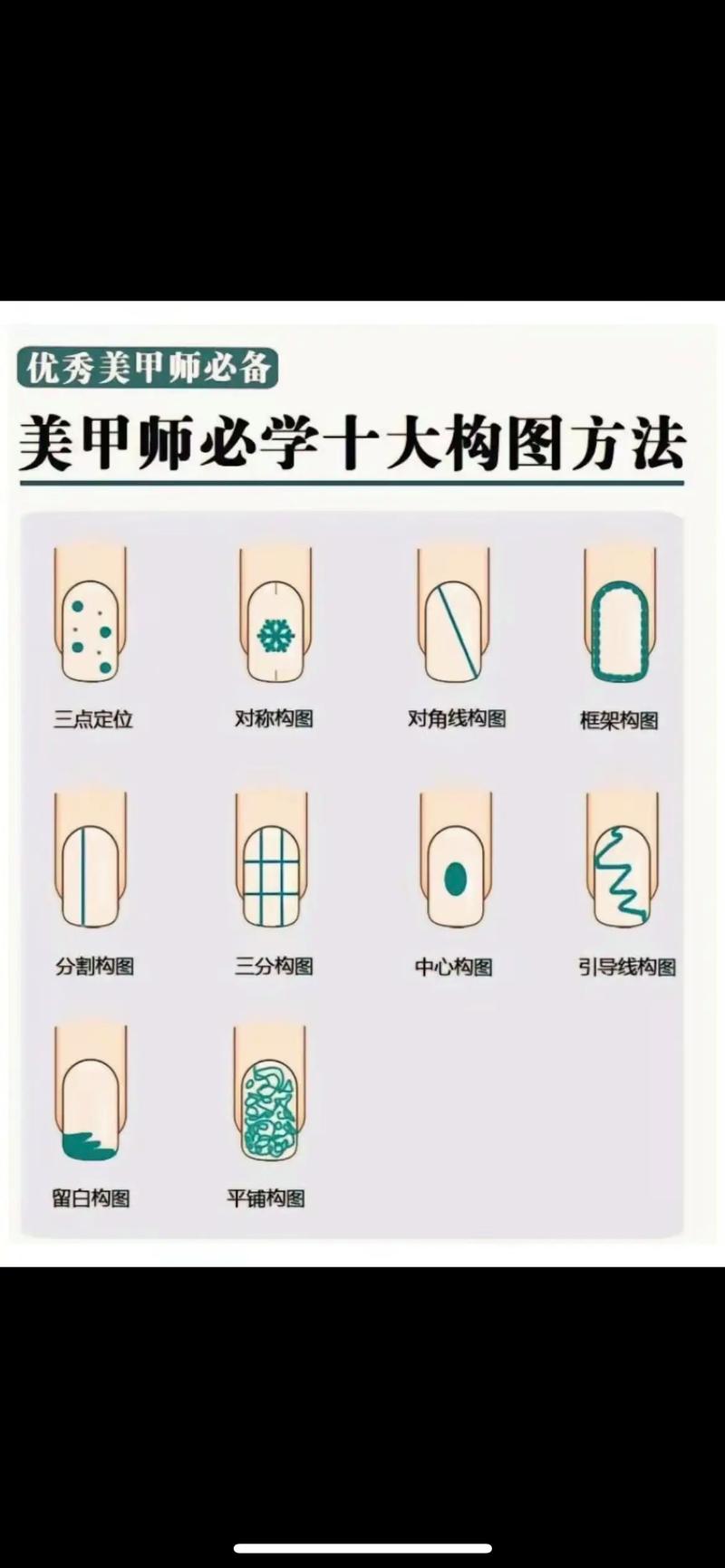 优秀美甲师必备

美甲师必学十大构图方法

三点定位

对称构图

对角线构图

框架构图

分割构图

三分构图

中心构图

引导线构图

留白构图

平铺构图