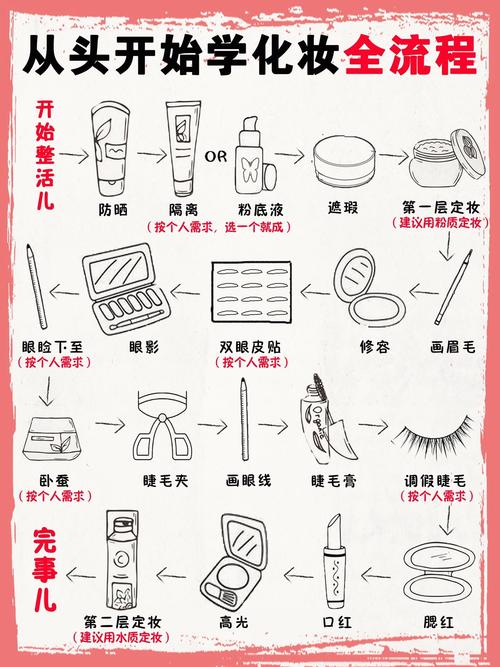 从头开始学化妆全流程

开始整活儿

防晒

隔离

OR

粉底液

（按个人需求，选一个就成）

遮瑕

第一层定妆
（建议用粉质定妆）

画眉毛

修容

双眼皮贴
（按个人需求）

眼影

眼睑下至
（按个人需求）

卧蚕
（按个人需求）

睫毛夹

画眼线

Organic

睫毛膏

调假睫毛
（按个人需求）

腮红

口红

高光

第二层定妆
（建议用水质定妆）

完事儿