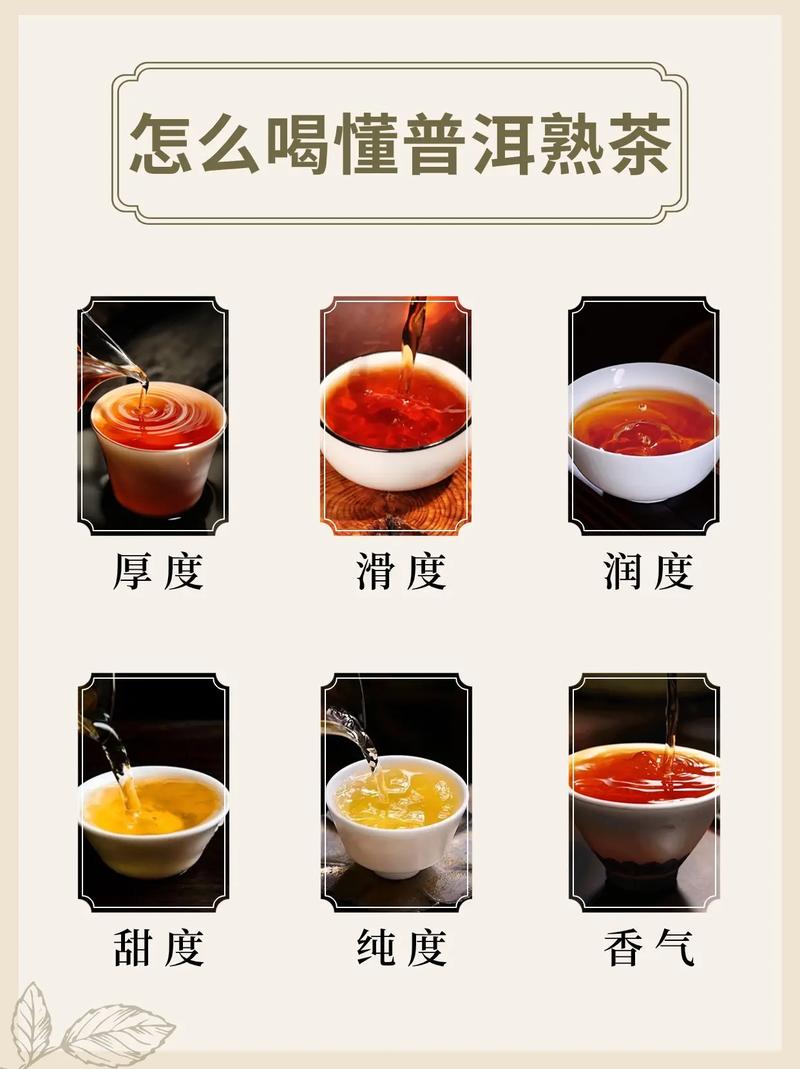 怎么喝懂普洱熟茶

厚度
滑度
润度

甜度
纯度
香气