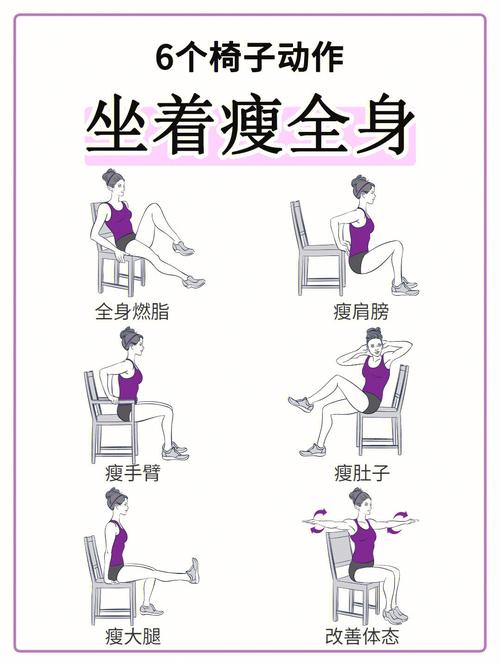 6个椅子动作

坐着瘦全身

全身燃脂

瘦肩膀

瘦手臂

瘦肚子

瘦大腿

改善体态