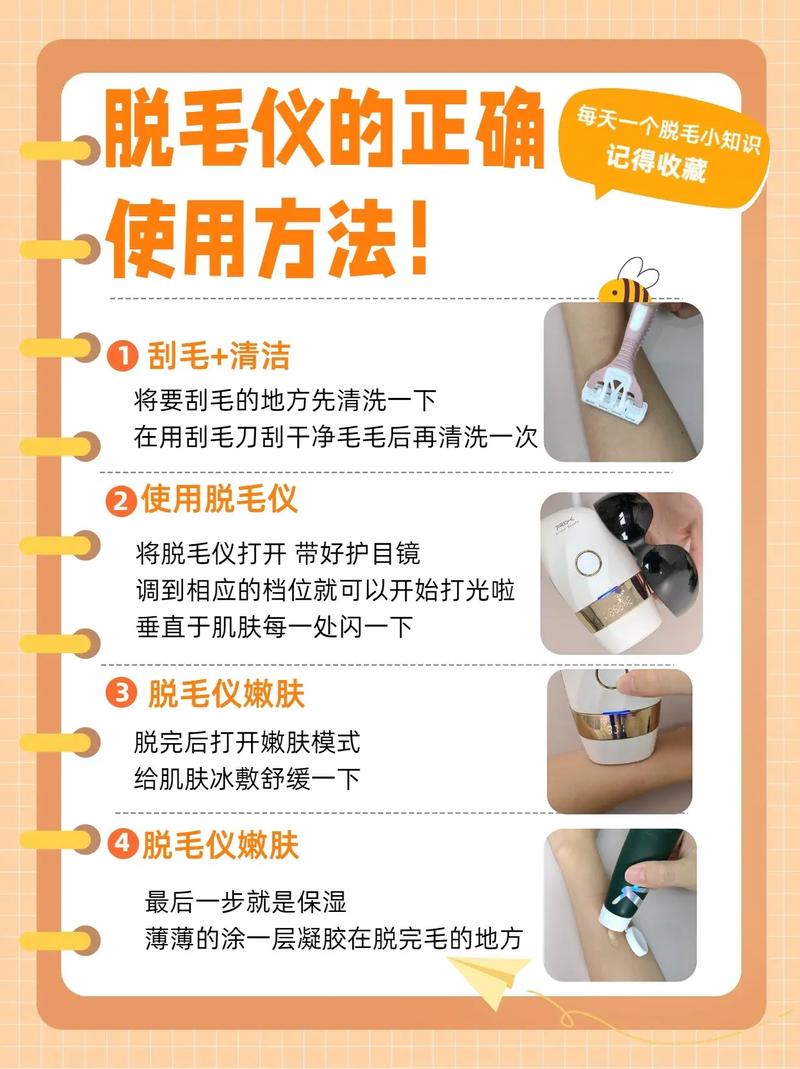 脱毛仪的正确使用方法！

每天一个脱毛小知识
记得收藏

1 刮毛+清洁
将要刮毛的地方先清洗一下
在用刮毛刀刮干净毛毛后再清洗一次

2 使用脱毛仪
将脱毛仪打开 带好护目镜
调到相应的档位就可以开始打光啦
垂直于肌肤每一处闪一下

3 脱毛仪嫩肤
脱完后打开嫩肤模式
给肌肤冰敷舒缓一下

4 脱毛仪嫩肤
最后一步就是保湿
薄薄的涂一层凝胶在脱完毛的地方