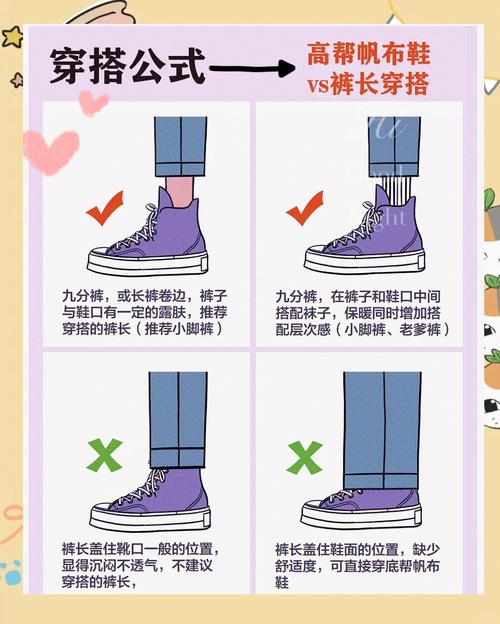 穿搭公式

高帮帆布鞋
vs裤长穿搭

九分裤，或长裤卷边，裤子与鞋口有一定的露肤，推荐穿搭的裤长（推荐小脚裤）

九分裤，在裤子和鞋口中间搭配袜子，保暖同时增加搭配层次感（小脚裤、老爹裤）

裤长盖住靴口一般的位置，显得沉闷不透气，不建议穿搭的裤长，

裤长盖住鞋面的位置，缺少舒适度，可直接穿底帮帆布鞋