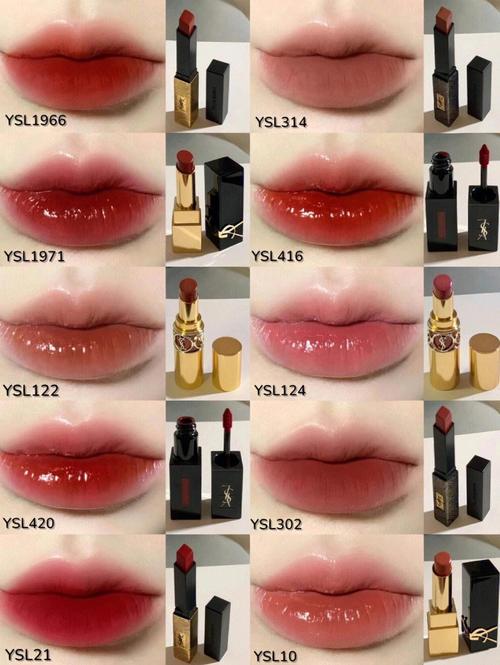 YSL1966
YSL314
YSL1971
YSL416
YSL122
YSL124
YSL420
YSL302
YSL21
YSL10