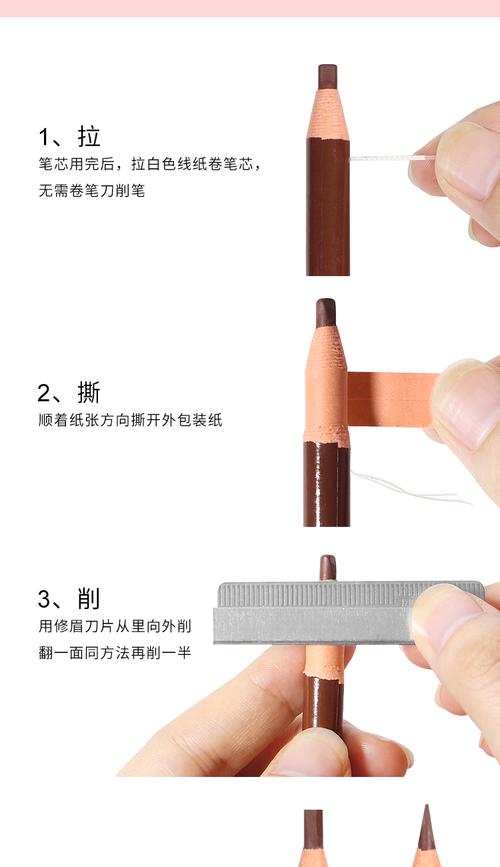 1、拉
笔芯用完后，拉白色线纸卷笔芯，无需卷笔刀削笔

2、撕
顺着纸张方向撕开外包装纸

3、削
用修眉刀片从里向外削
翻一面同方法再削一半