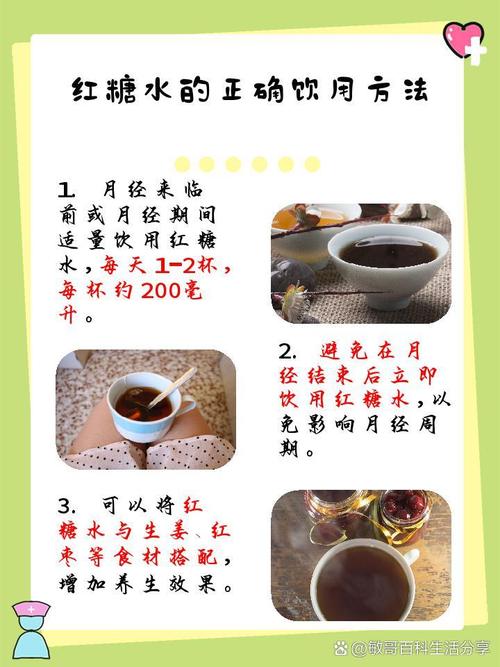 红糖水的正确饮用方法

1. 月经来临前或月经期间适量饮用红糖水，每天1-2杯，每杯约200毫升。

2. 避免在月经结束后立即饮用红糖水，以免影响月经周期。

3. 可以将红糖水与生姜、红枣等食材搭配，增加养生效果。

@敏哥百科生活分享