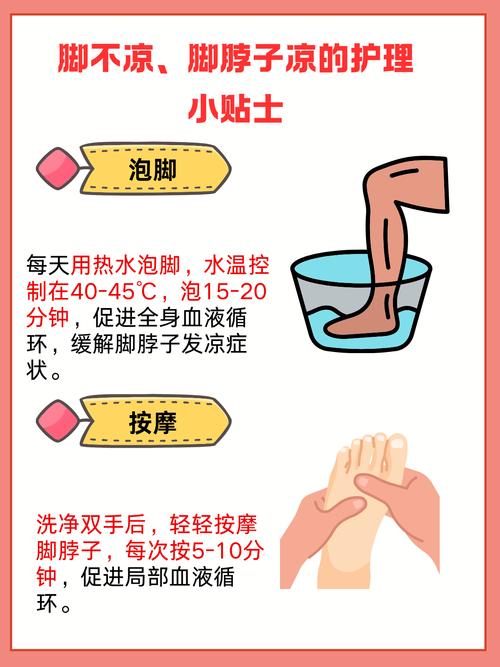 脚不凉、脚脖子凉的护理小贴士

泡脚

每天用热水泡脚，水温控制在40-45℃，泡15-20分钟，促进全身血液循环，缓解脚脖子发凉症状。

按摩

洗净双手后，轻轻按摩脚脖子，每次按5-10分钟，促进局部血液循环。