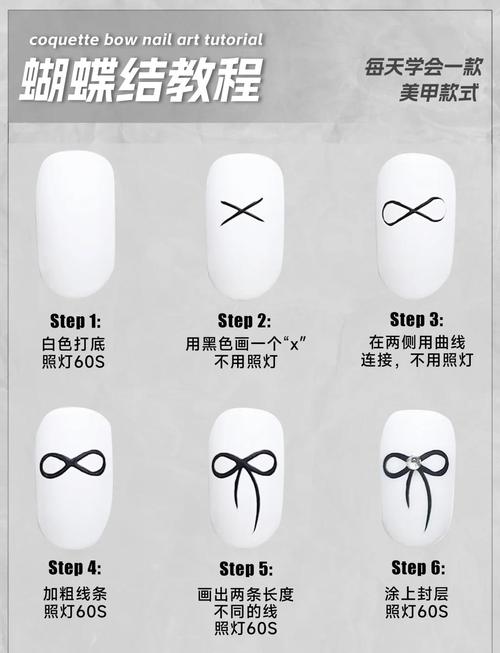 coquette bow nail art tutorial

蝴蝶结教程

每天学会一款
美甲款式

Step 1:
白色打底
照灯60S

Step 2:
用黑色画一个“x”
不用照灯

Step 3:
在两侧用曲线
连接，不用照灯

Step 4:
加粗线条
照灯60S

Step 5:
画出两条长度
不同的线
照灯60S

Step 6:
涂上封层
照灯60S