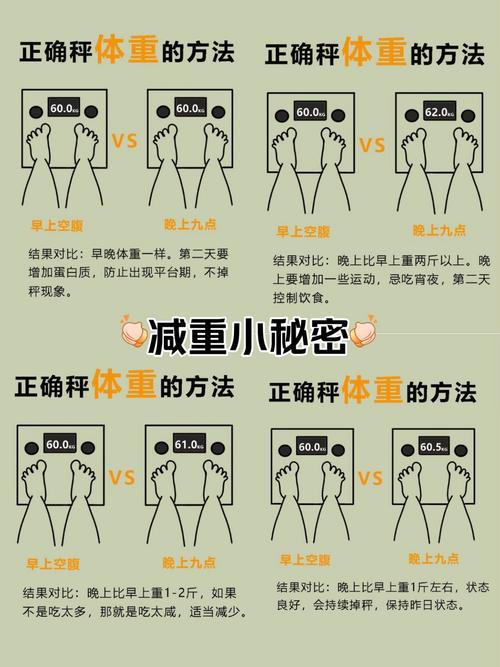 正确秤体重的方法

60.0KG VS 60.0KG

早上空腹 晚上九点

结果对比：早晚体重一样。第二天要增加蛋白质，防止出现平台期，不掉秤现象。

正确秤体重的方法

60.0KG VS 62.0KG

早上空腹 晚上九点

结果对比：晚上比早上重两斤以上。晚上要增加一些运动，忌吃宵夜，第二天控制饮食。

减重小秘密

正确秤体重的方法

60.0KG VS 61.0KG

早上空腹 晚上九点

结果对比：晚上比早上重1-2斤，如果不是吃太多，那就是吃太咸，适当减少。

正确秤体重的方法

60.0KG VS 60.5KG

早上空腹 晚上九点

结果对比：晚上比早上重1斤左右，状态良好，会持续掉秤，保持昨日状态。