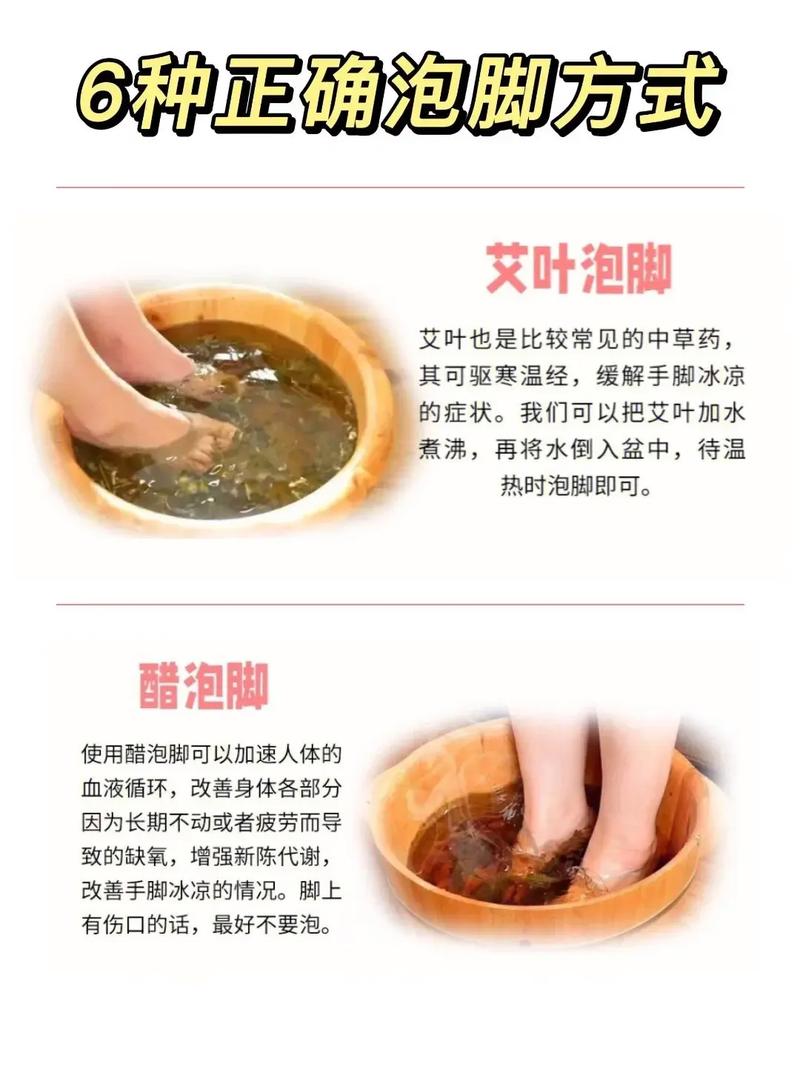 6种正确泡脚方式

艾叶泡脚

艾叶也是比较常见的中草药，其可驱寒温经，缓解手脚冰凉的症状。我们可以把艾叶加水煮沸，再将水倒入盆中，待温热时泡脚即可。

醋泡脚

使用醋泡脚可以加速人体的血液循环，改善身体各部分因为长期不动或者疲劳而导致的缺氧，增强新陈代谢，改善手脚冰凉的情况。脚上有伤口的话，最好不要泡。