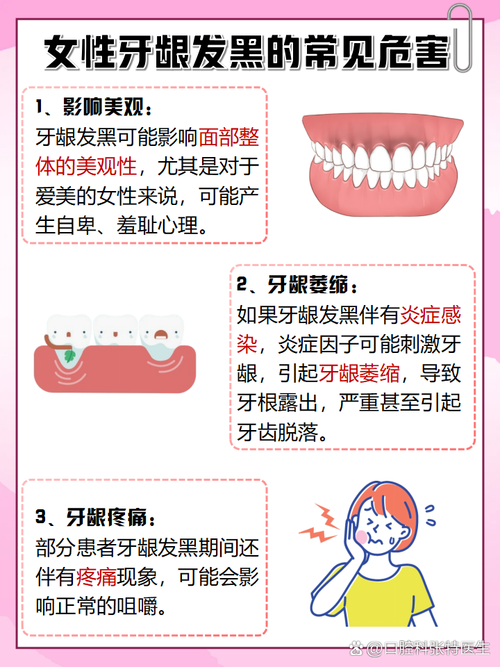 女性牙龈发黑的常见危害

1、影响美观：
牙龈发黑可能影响面部整体的美观性，尤其是对于爱美的女性来说，可能产生自卑、羞耻心理。

2、牙龈萎缩：
如果牙龈发黑伴有炎症感染，炎症因子可能刺激牙龈，引起牙龈萎缩，导致牙根露出，严重甚至引起牙齿脱落。

3、牙龈疼痛：
部分患者牙龈发黑期间还伴有疼痛现象，可能会影响正常的咀嚼。

@口腔科张特医生