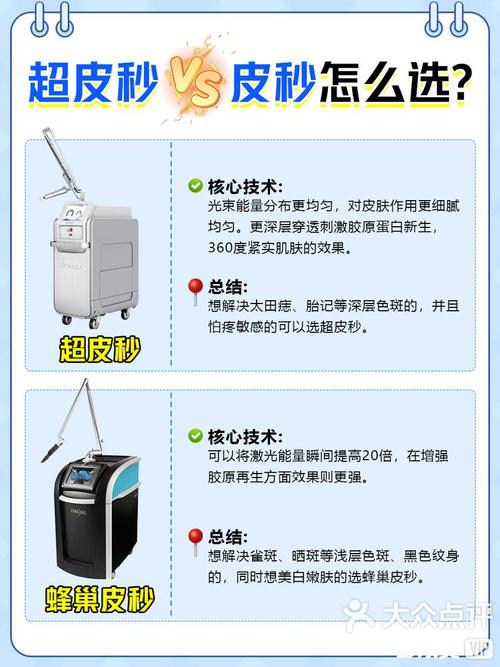 超皮秒 VS 皮秒怎么选?

超皮秒

核心技术:
光束能量分布更均匀，对皮肤作用更细腻均匀。更深层穿透刺激胶原蛋白新生，360度紧实肌肤的效果。

总结:
想解决太田痣、胎记等深层色斑的，并且怕疼敏感的可以选超皮秒。

蜂巢皮秒

核心技术:
可以将激光能量瞬间提高20倍，在增强胶原再生方面效果则更强。

总结:
想解决雀斑、晒斑等浅层色斑、黑色纹身的，同时想美白嫩肤的选蜂巢皮秒。

大众点评 VIP